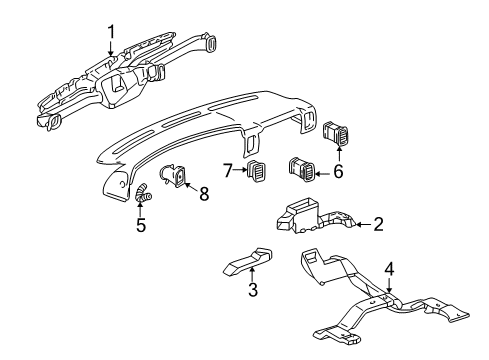 1
7
6
8
5
2
3
4