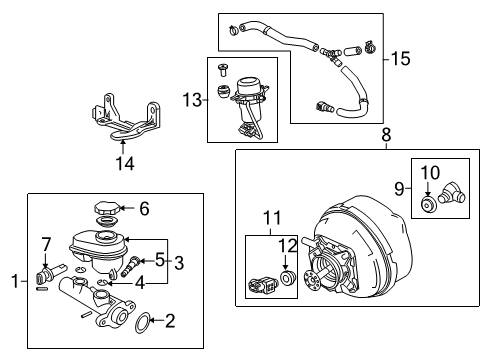 15
13
14
8
10
9
11
12
6
7
5
3
1
4
2