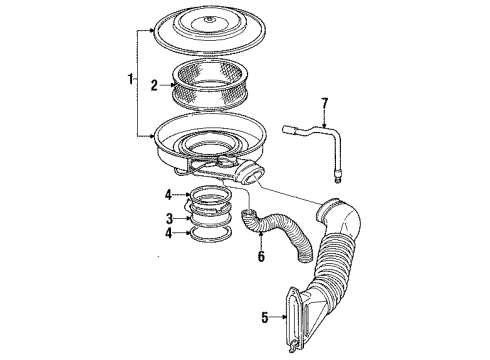 1
2
7
4
3
4
6
5