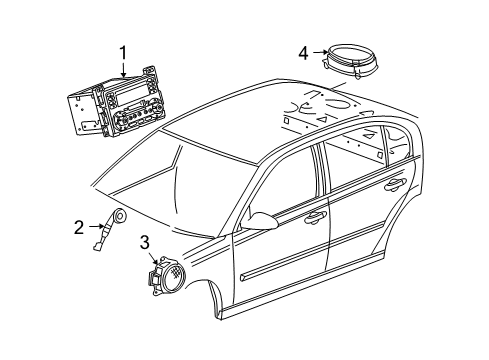 1
4
2
3