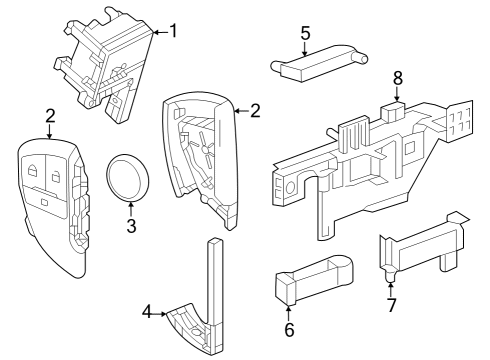 1
5
8
2
2
3
4
6
7