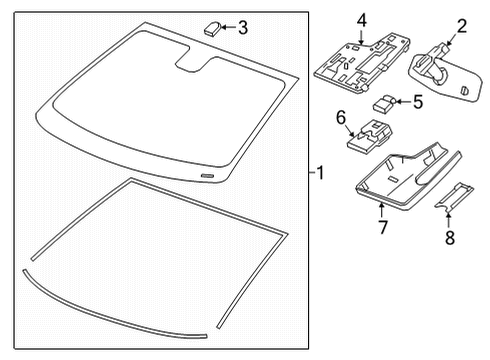 3
4
2
5
6
1
7
8