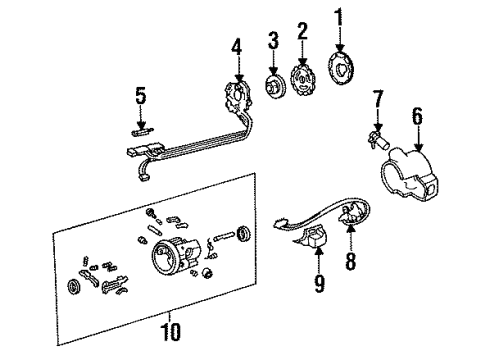 1
2
3
4
5
7
6
8
9
10