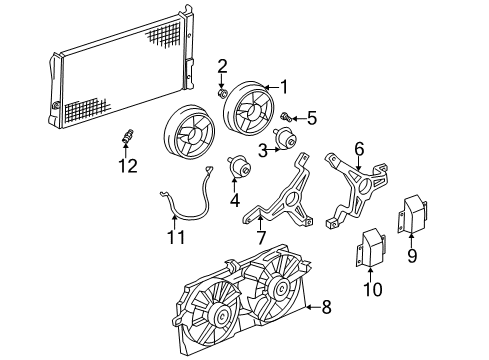 2
1
5
3
6
12
4
7
11
9
10
8