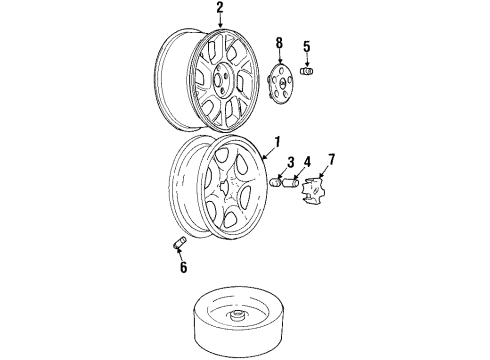 2
8
5
1
3
4
7
6