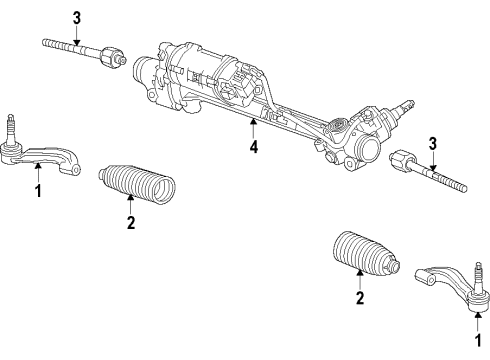 3

4

3

1

2

2

1