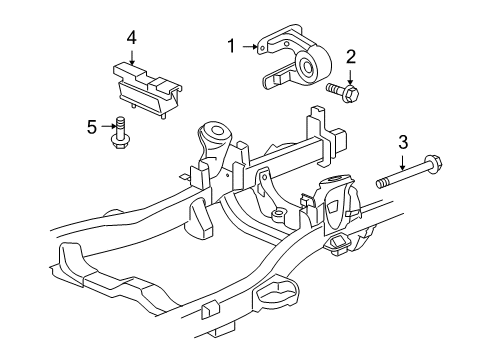 4
1
2
5
3