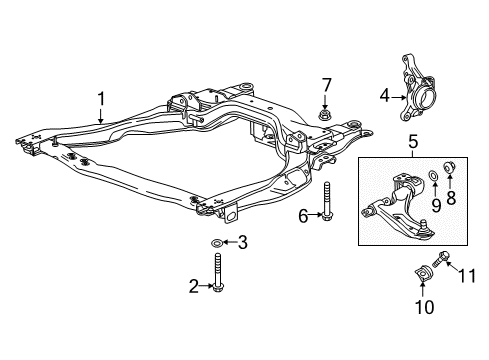 1
7
4
5
9
8
6
3
2
11
10