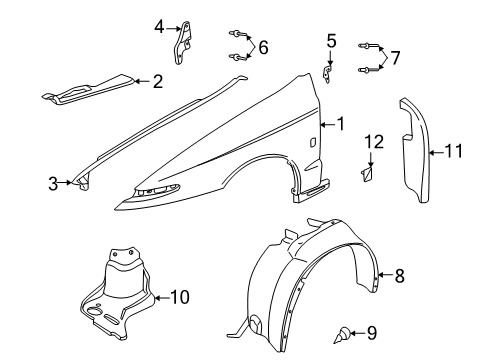 4
6
5
7
2
1
12
11
3
8
10
9