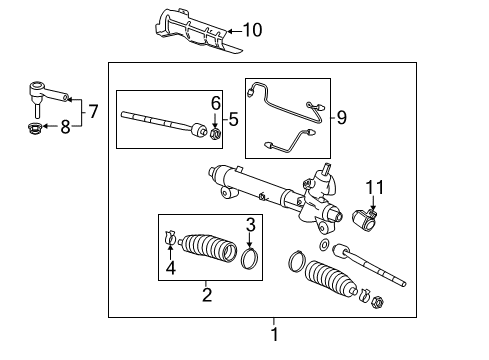 10
7
8
6
5
9
11
3
4
2
1