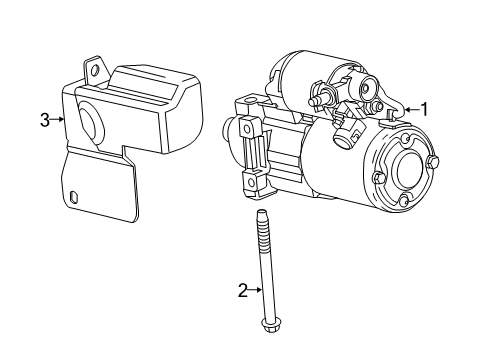 3
1
2