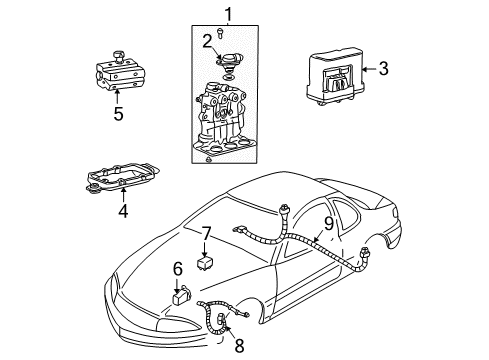 1
2
3
5
4
7
9
6
8