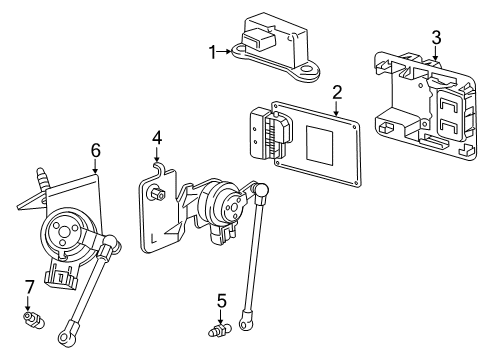 1
3
2
4
6
L
7
5