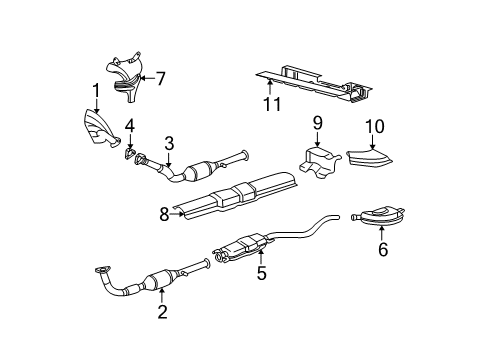 7
1
11
4
3
9
10
8
6
5
2