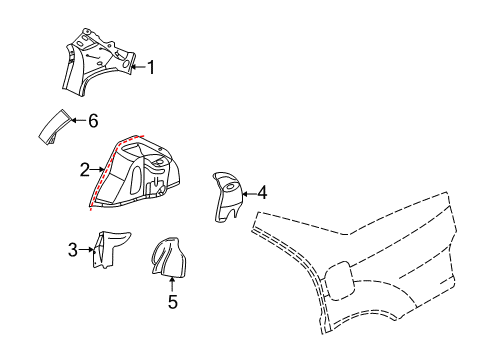 1
6
2
4
3
5