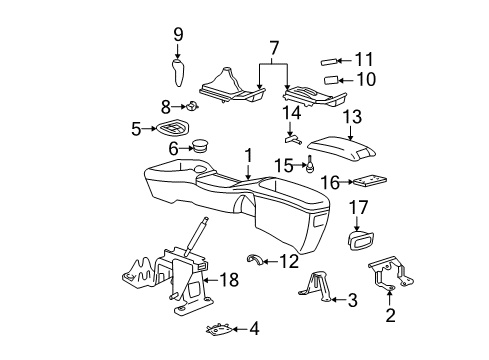 9
7
11
10
8
14
13
5
6
1
15
16
17
12
18
3
2
4