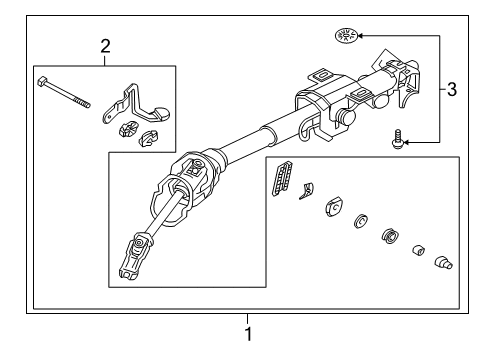 2
3
1