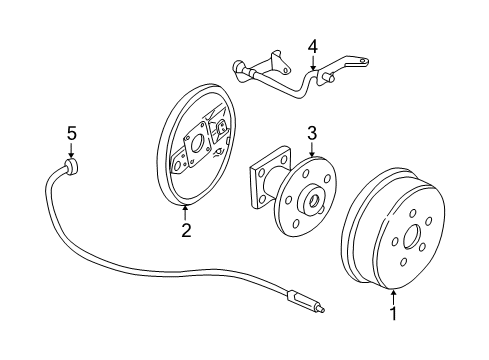 4
5
3
2
1