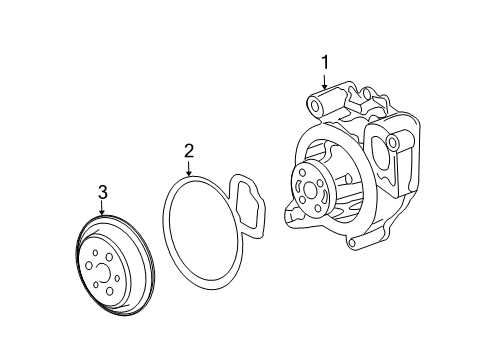 1
2
3