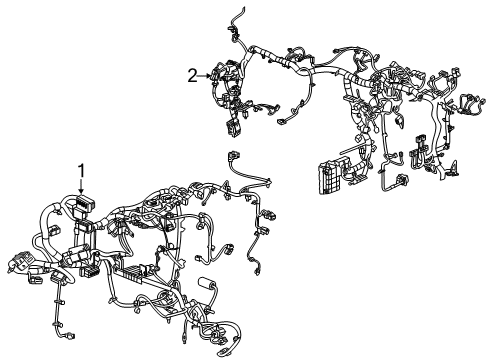 2

1