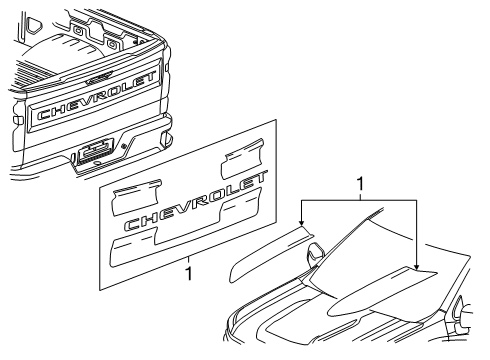 CHEVROLET
CHEVROLET
1
1