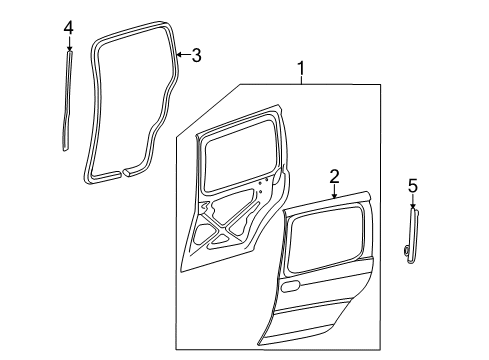 4
3
1
2
5