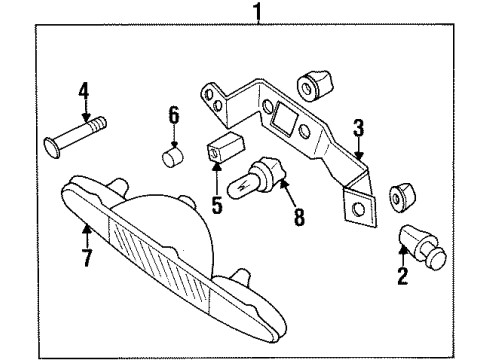 1
4
6
3
5
8
7
2