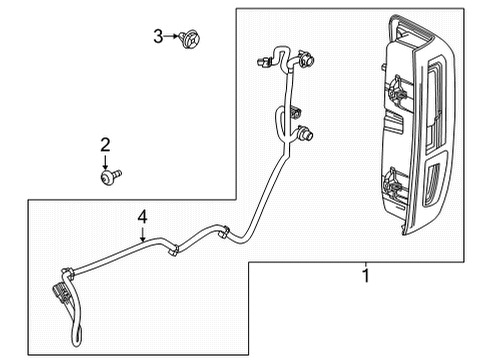 3
2
4
1