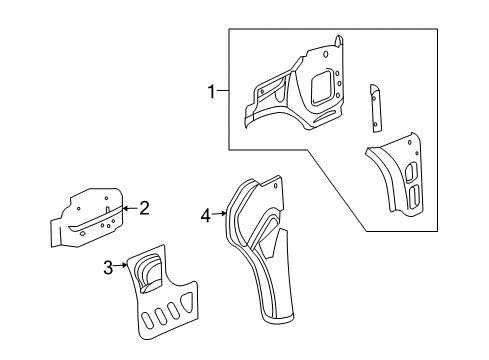 1
2
4
3