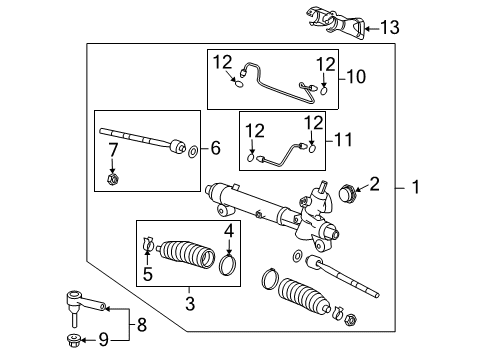 13
12
12
10
12
12
11
7
6
2
1
4
5
3
8
9