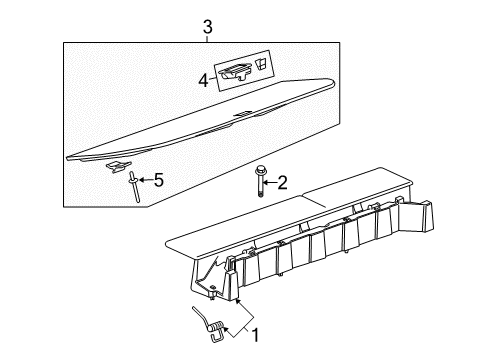 3
4
5
2
1