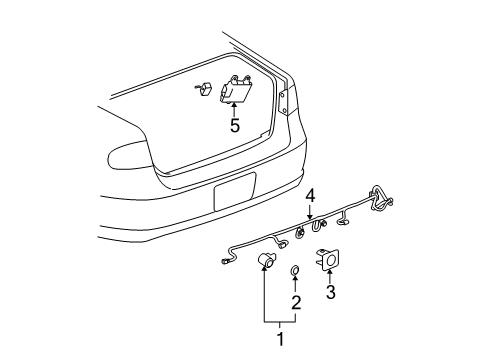 5
4
3
2
1