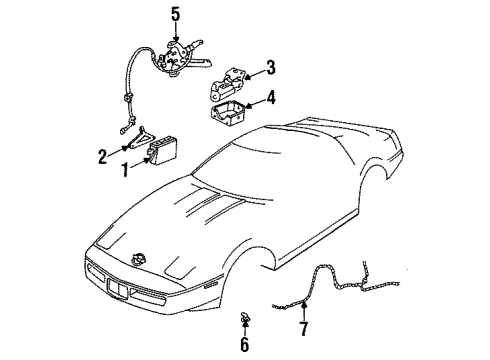 5
3
4
2
1
6
7