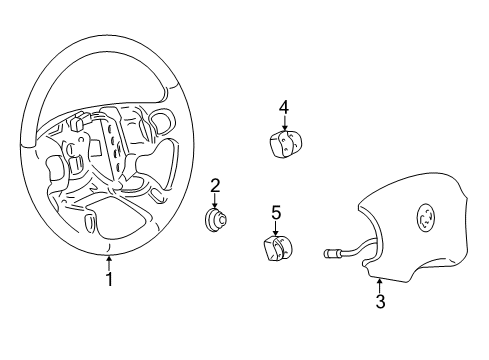 4
2
5
1
3