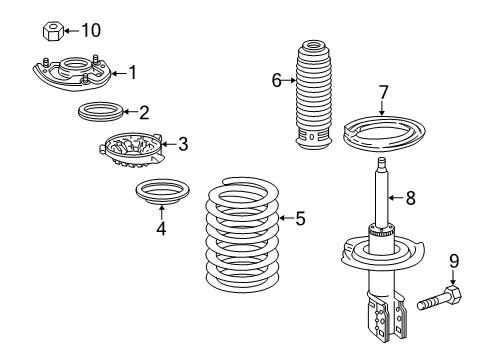 10
1
2
3
4
6
7
5
8
9