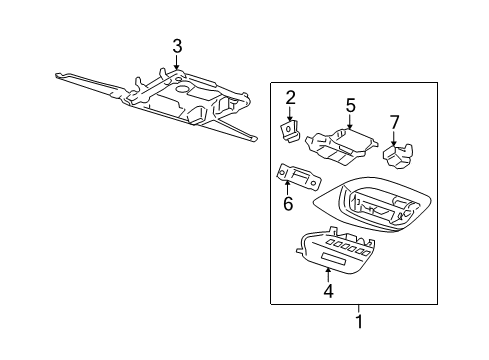 3
2
5
7
6
4
1