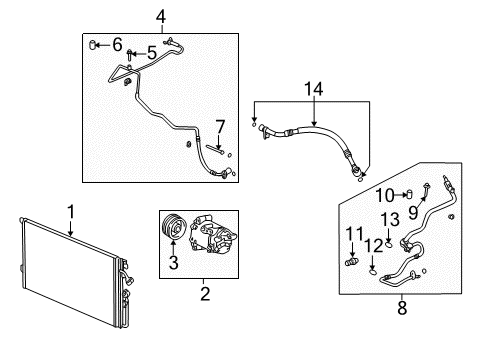 4
6
5
7
14
1
3
2
10
9
13
11
12
8