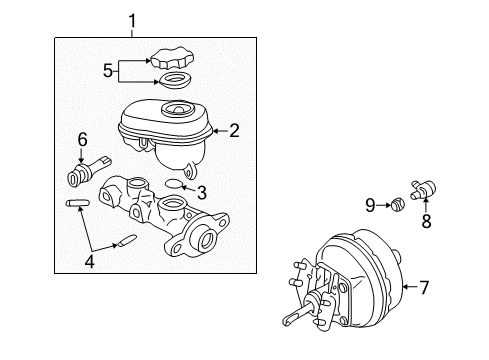 1
5
2
6
3
4
9
8
7