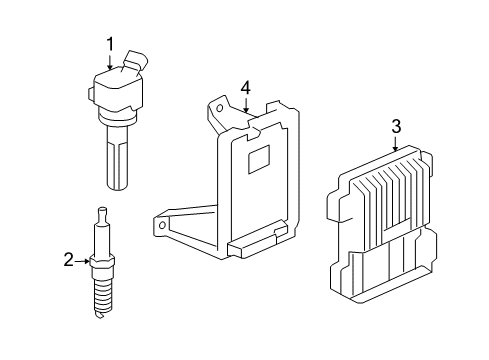 1
4
3
2