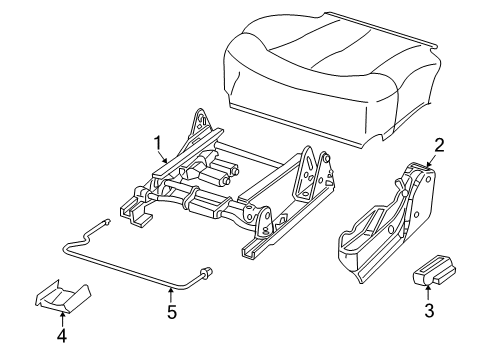 1
2
5
3
4