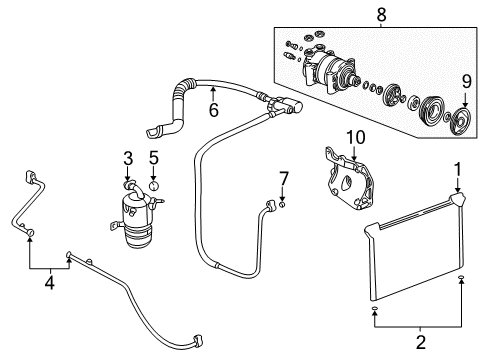 8
9
6
10
3
5
7
1
4
2