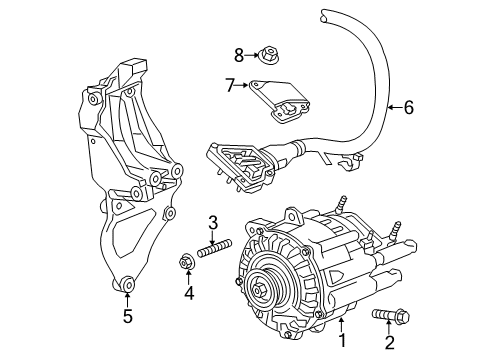 8
7
6
3
4
5
1
2