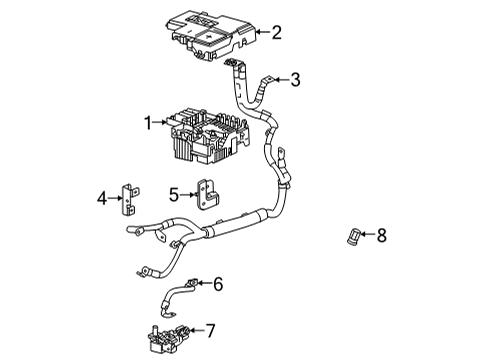 2
3
1
4
5
8
6
7