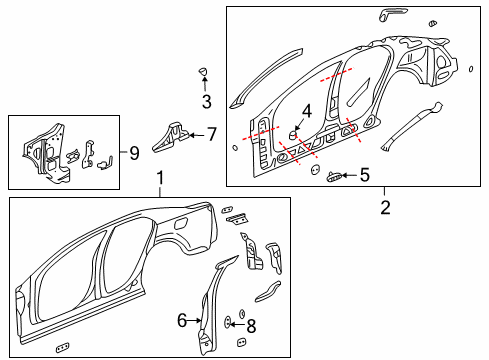 3
4
7
9
5
1
2
6
8