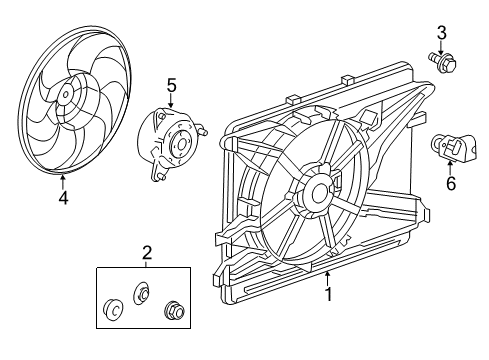 3
5
4
6
2
1