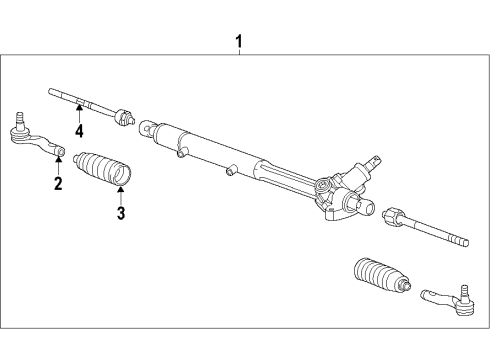 1
4
2
3