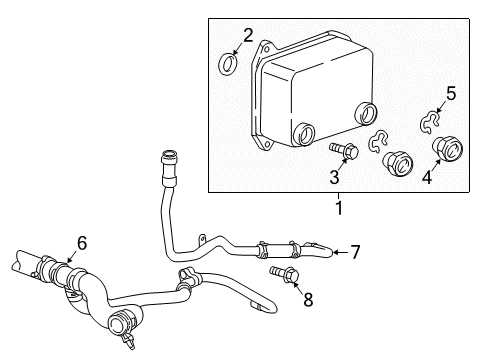 2
5
3
4
1
6
7
8