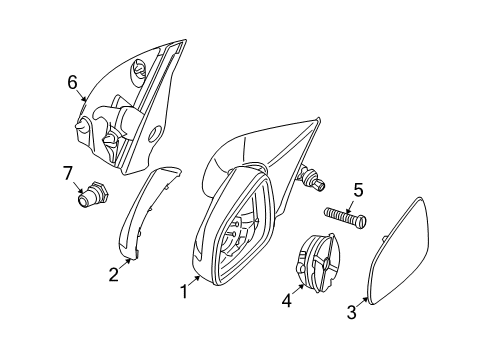 6
7
5
2
1
4
3