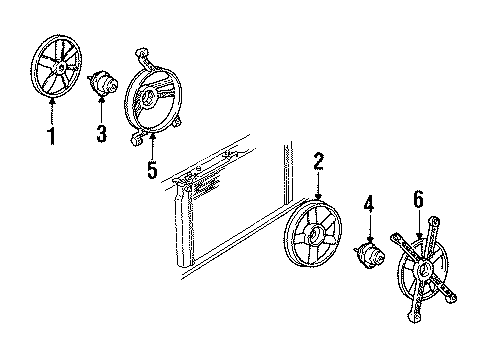 1
3
5
2
4
6