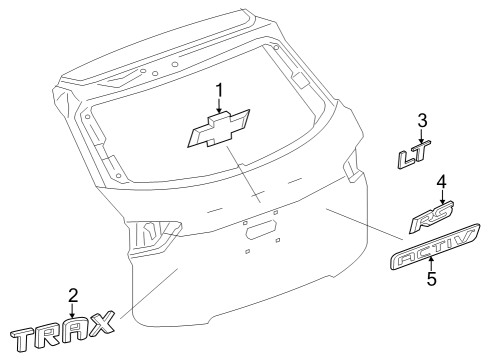 1
3
LT
4
RS
ACTIV
5
2
TRAX